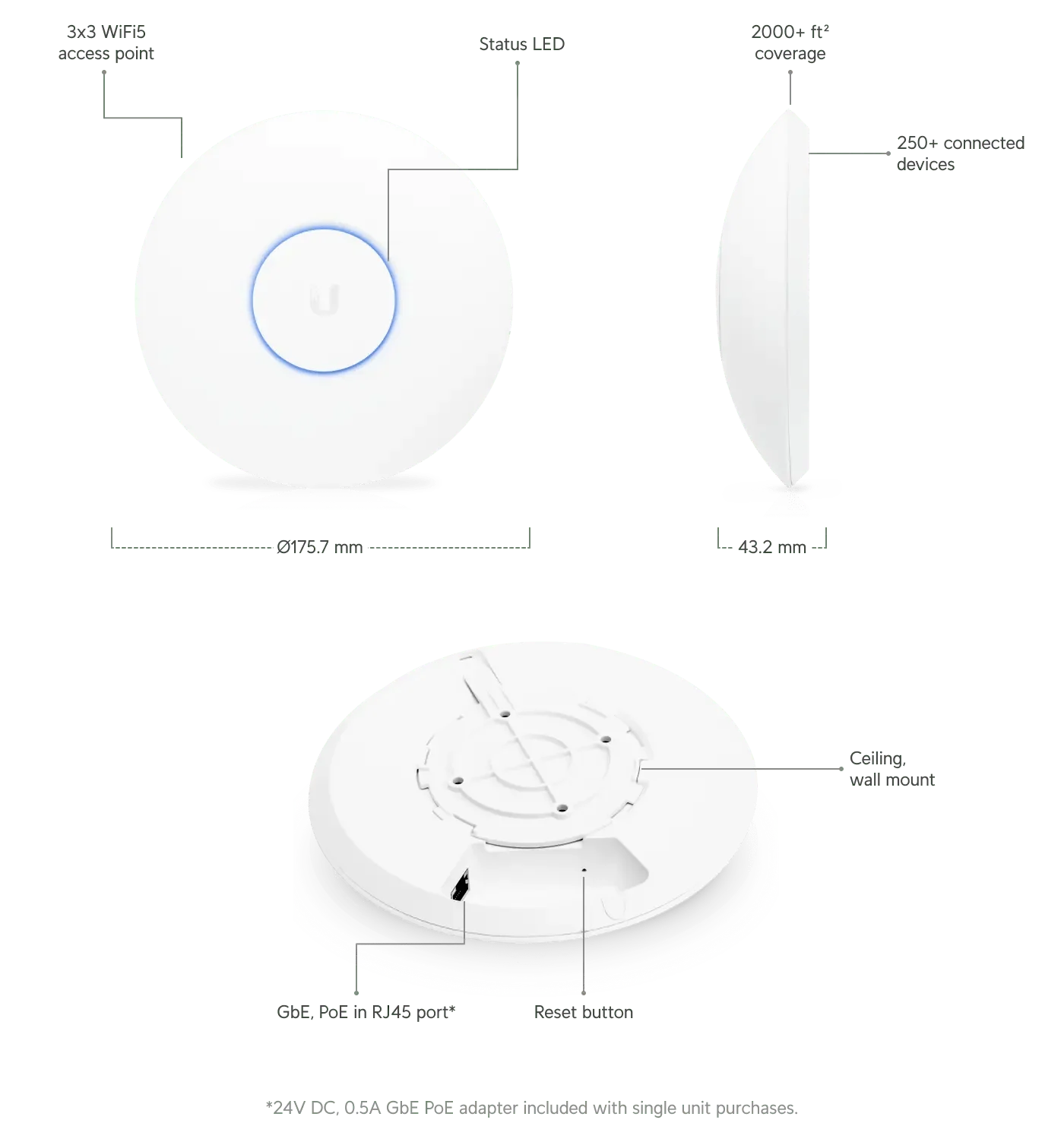 3x3 WiFi5
access point

Status LED

2000+ ft²
coverage

250+ connected
devices

Ø175.7 mm

43.2 mm

Ceiling,
wall mount

GbE, PoE in RJ45 port*

Reset button

*24V DC, 0.5A GbE PoE adapter included with single unit purchases.